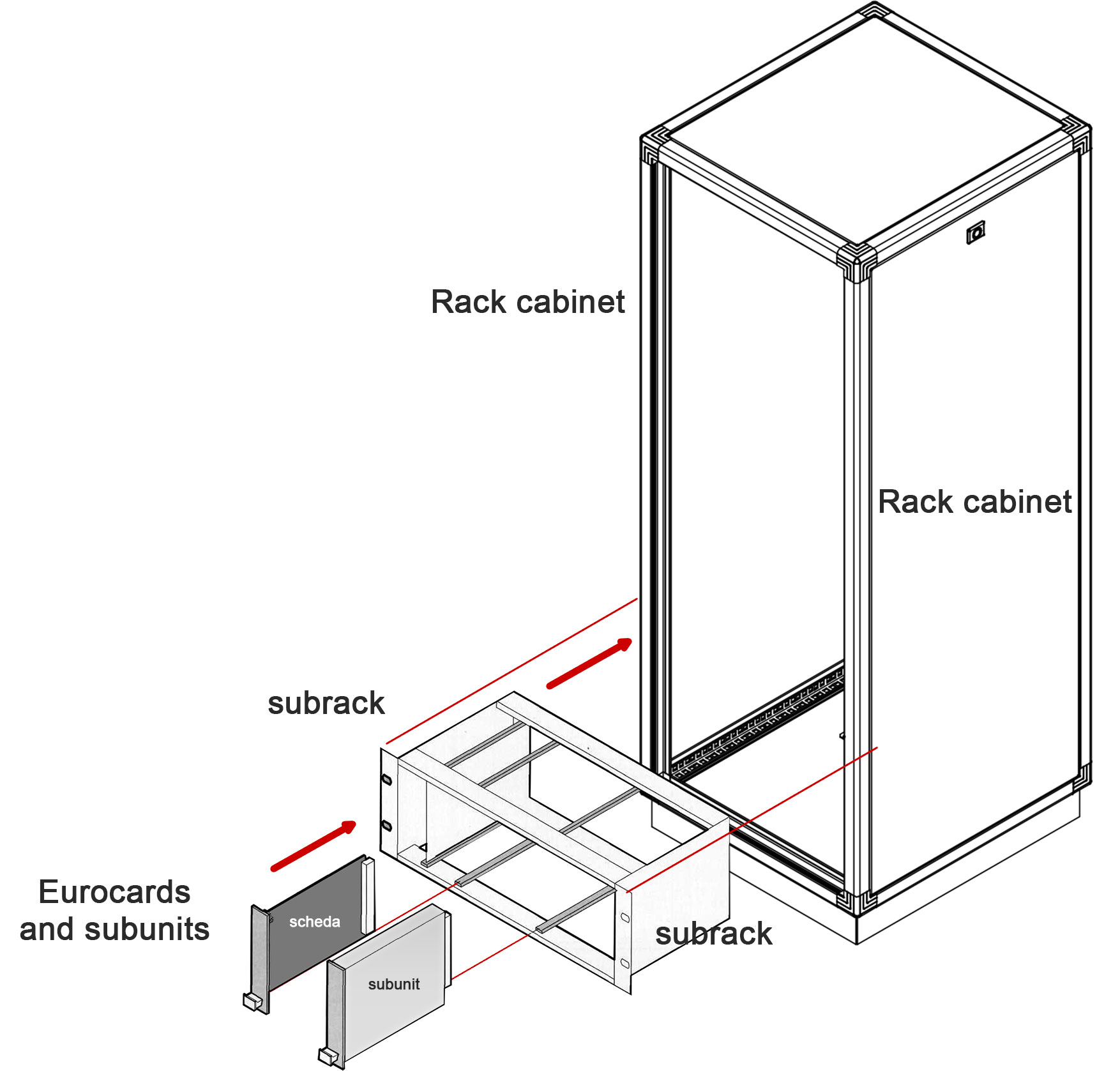 Rack cabinet

Rack cabinet

subrack

Eurocards and subunits

scheda

subunit

subrack